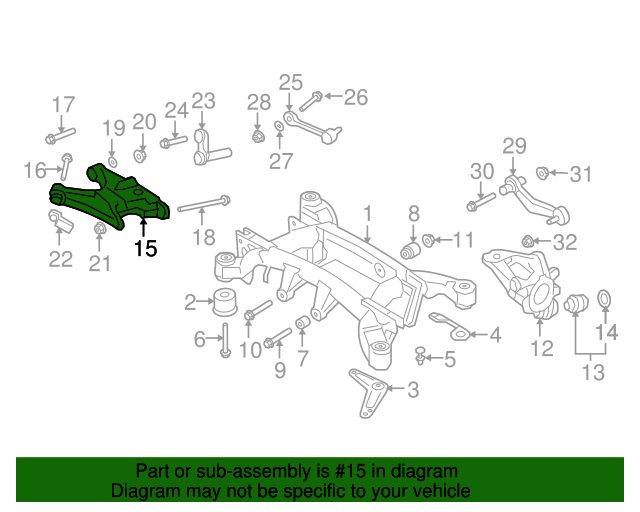 17
19
20
24
23
28
25
26
27
16
29
30
31
22
21
15
18
1
8
11
32
2
6
10
9
7
4
5
3
12
14
13

Part or sub-assembly is #15 in diagram
Diagram may not be specific to your vehicle