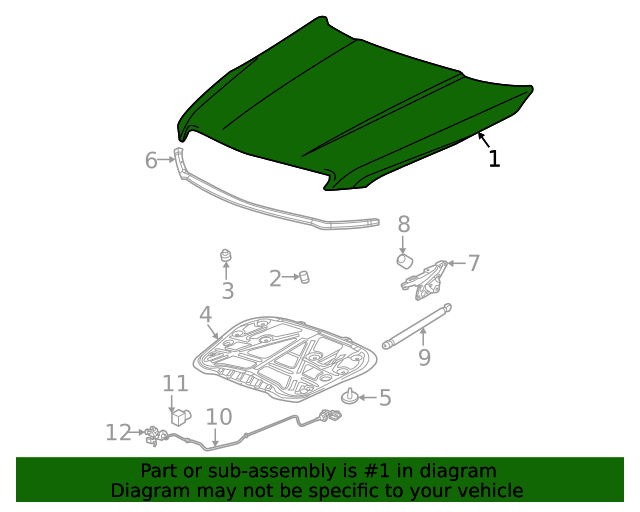 1
6
8
7
3
2
4
9
11
5
10
12

Part or sub-assembly is #1 in diagram
Diagram may not be specific to your vehicle