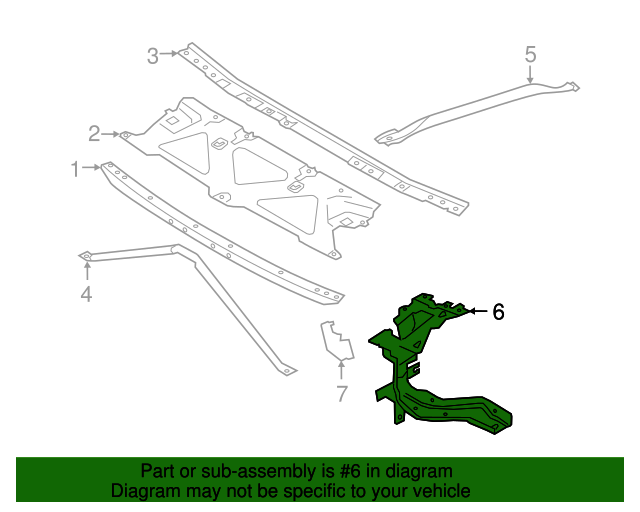 3
5
2
1
4
6
7

Part or sub-assembly is #6 in diagram
Diagram may not be specific to your vehicle