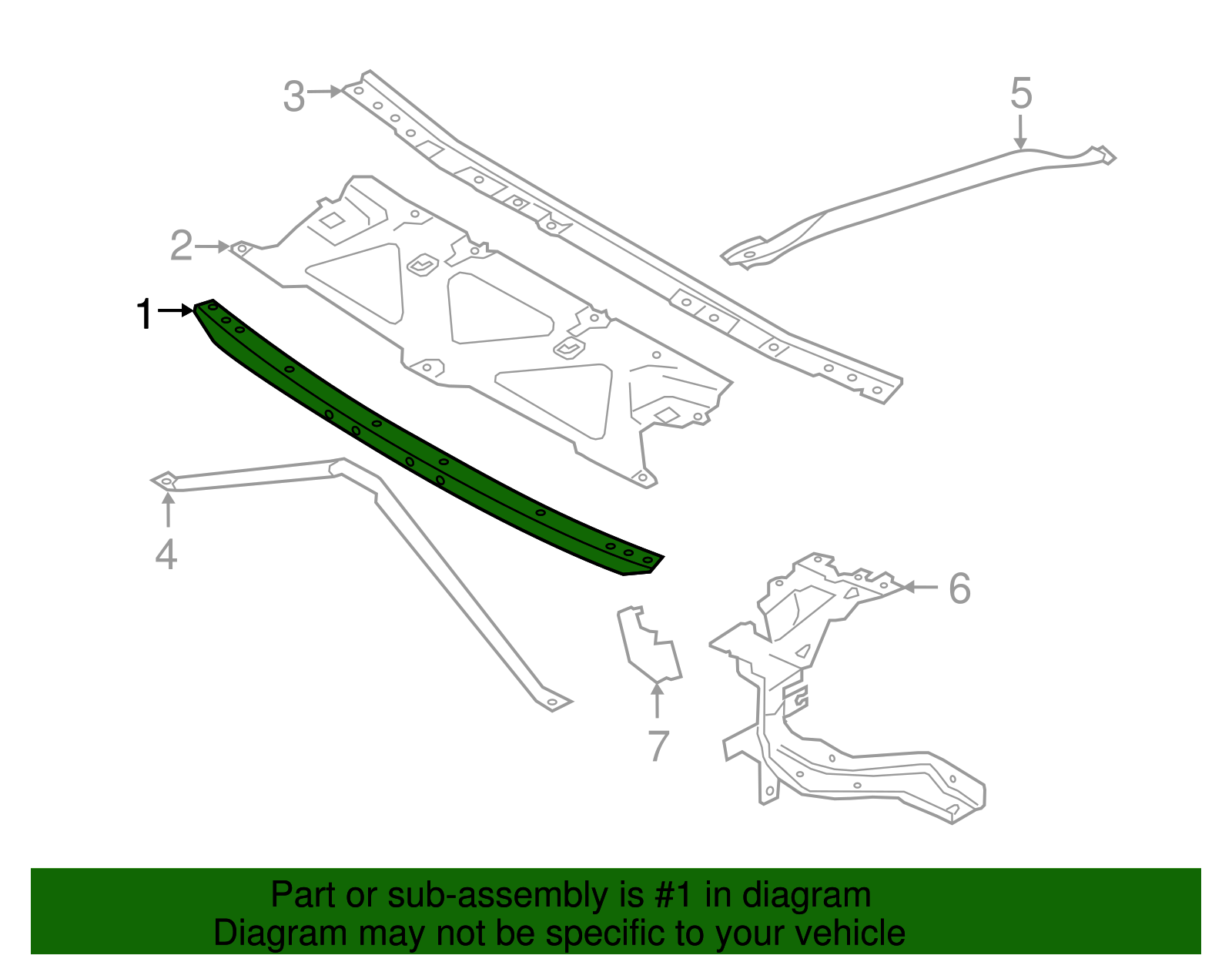 3
5
2
1
4
6
7

Part or sub-assembly is #1 in diagram
Diagram may not be specific to your vehicle