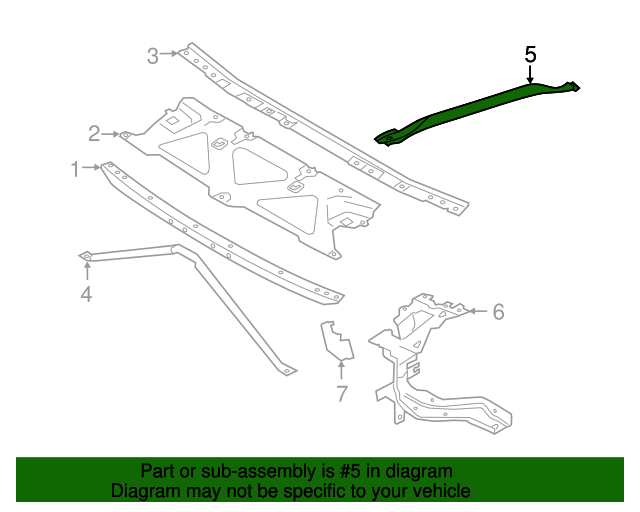 3
5
2
1
4
6
7

Part or sub-assembly is #5 in diagram
Diagram may not be specific to your vehicle