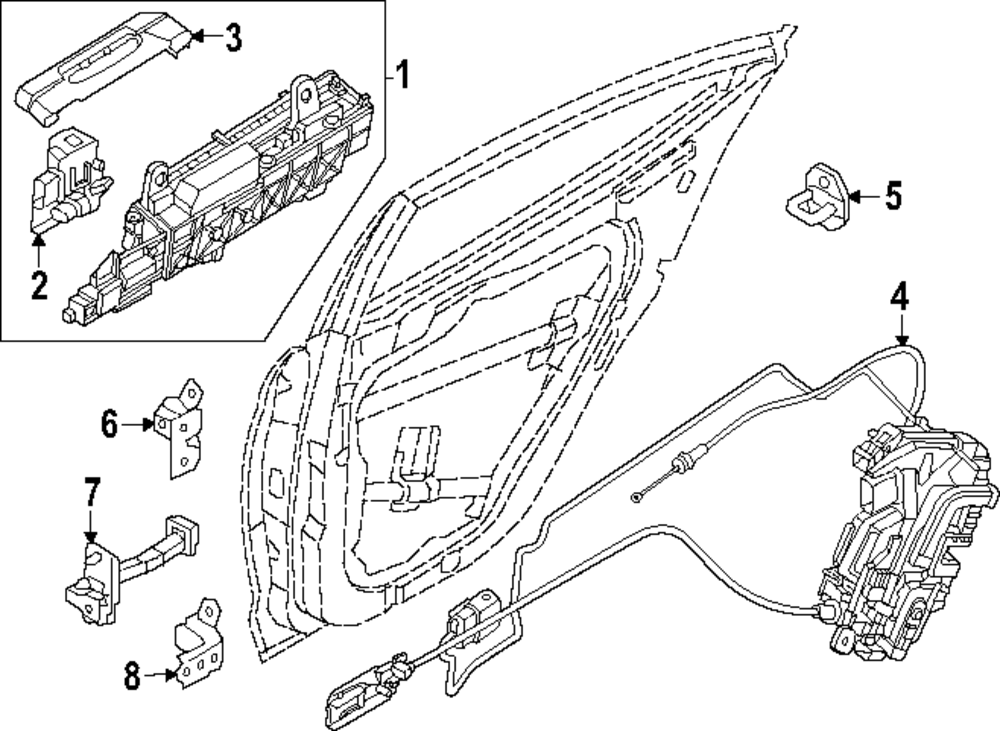 3
1
2
5
4
6
7
8