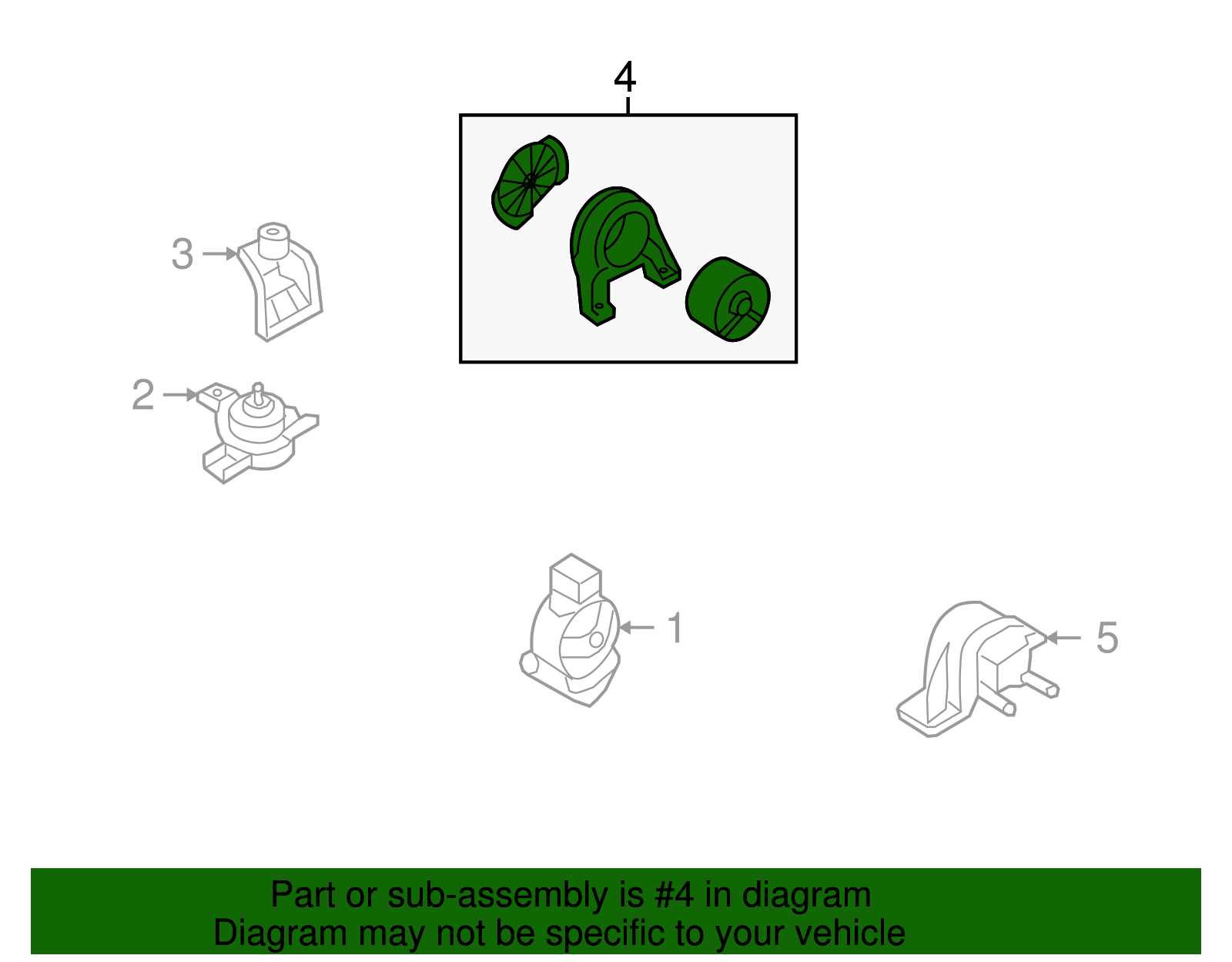 4

3

2

1

5

Part or sub-assembly is #4 in diagram
Diagram may not be specific to your vehicle