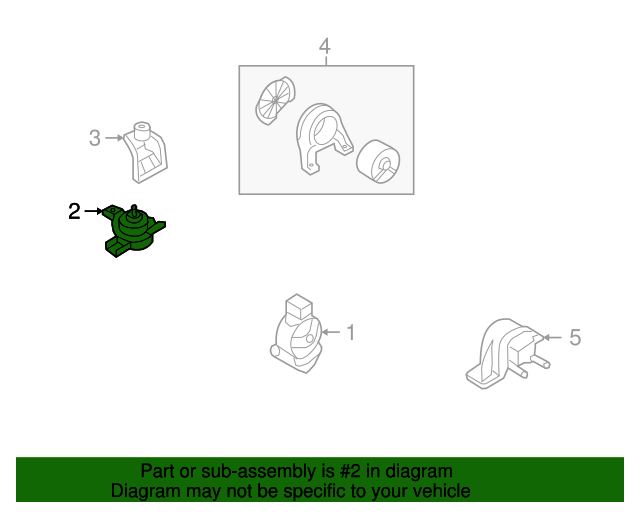 4

3

2

1

5

Part or sub-assembly is #2 in diagram
Diagram may not be specific to your vehicle