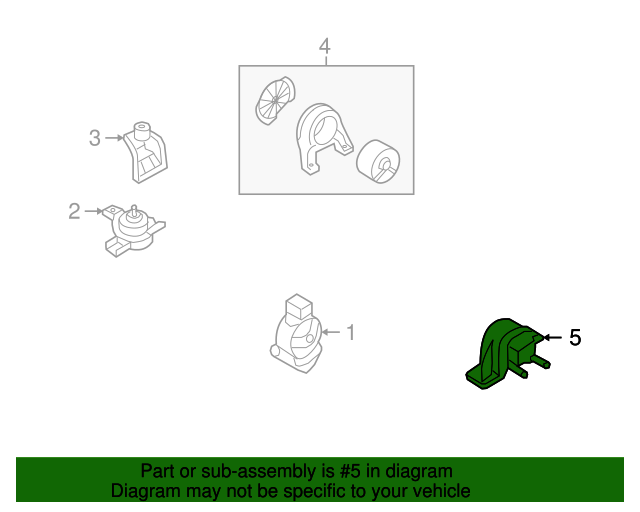 4

3

2

1

5

Part or sub-assembly is #5 in diagram
Diagram may not be specific to your vehicle