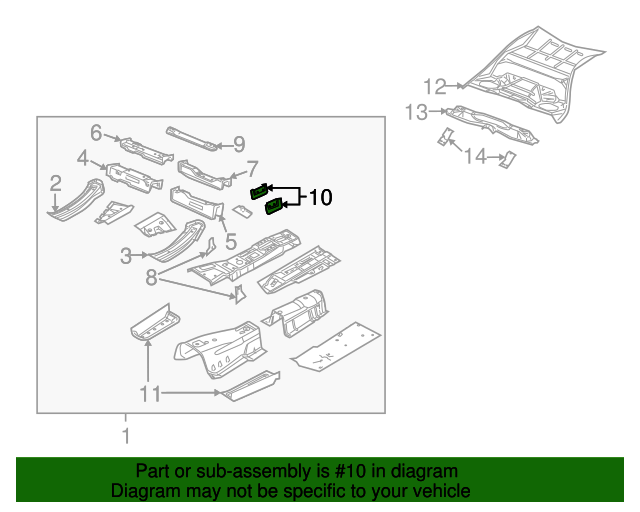 12
13
14
6
9
4
7
2
10
5
3
8
11
1

Part or sub-assembly is #10 in diagram
Diagram may not be specific to your vehicle