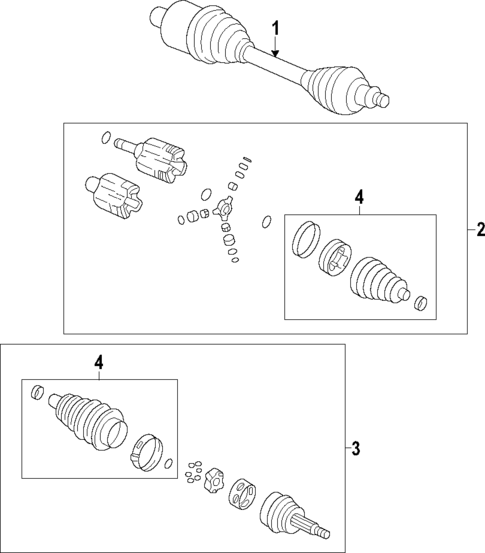 1
4
2
4
3