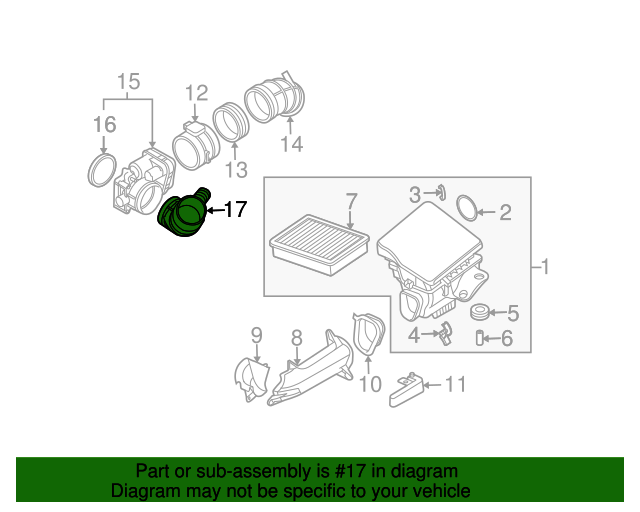 15
12
16
13
14
17
7
3
2
1
5
4
6
9
8
10
11

Part or sub-assembly is #17 in diagram
Diagram may not be specific to your vehicle