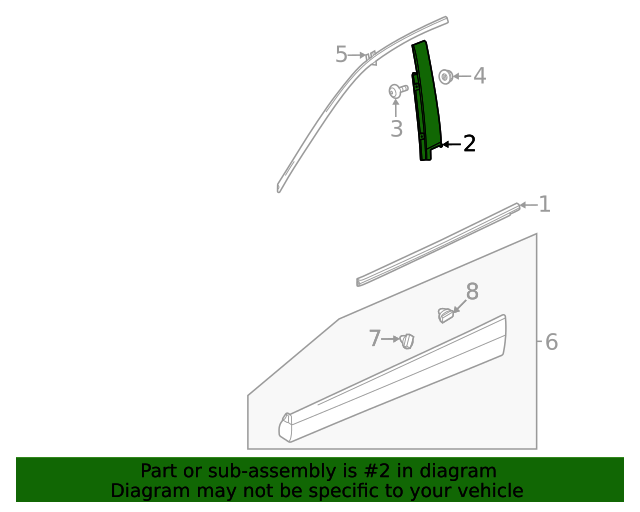 5
4
3
2
1
8
7
6

Part or sub-assembly is #2 in diagram
Diagram may not be specific to your vehicle