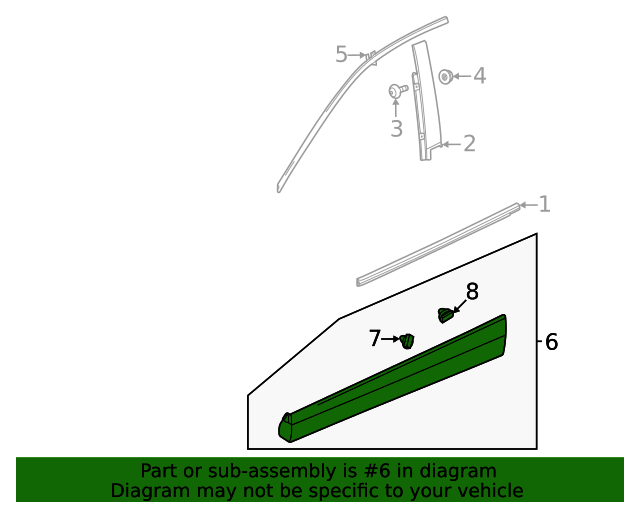 5
4
3
2
1
8
7
6

Part or sub-assembly is #6 in diagram
Diagram may not be specific to your vehicle