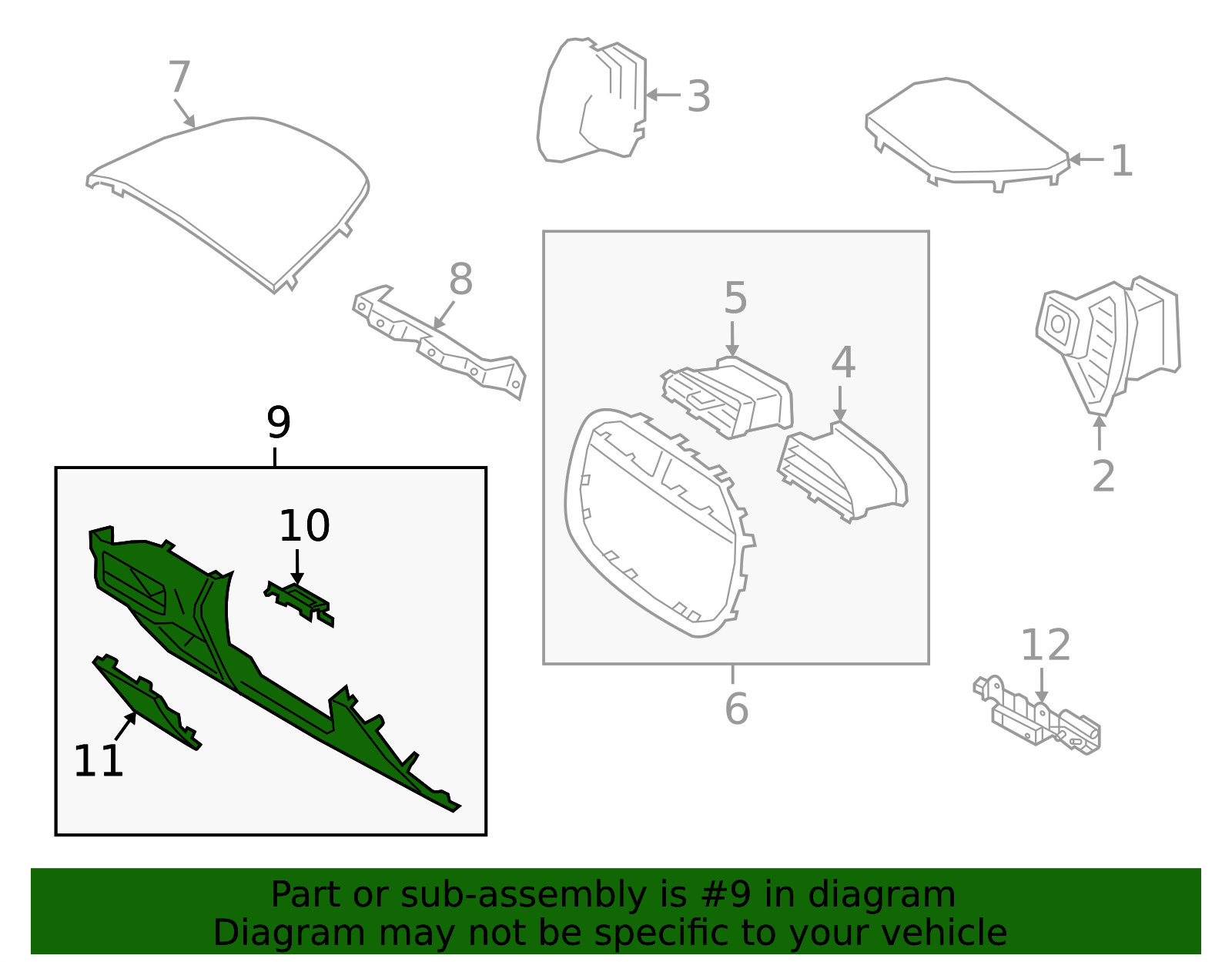 7
3
1
8
5
4
2
9
10
11
6
12
Part or sub-assembly is #9 in diagram
Diagram may not be specific to your vehicle