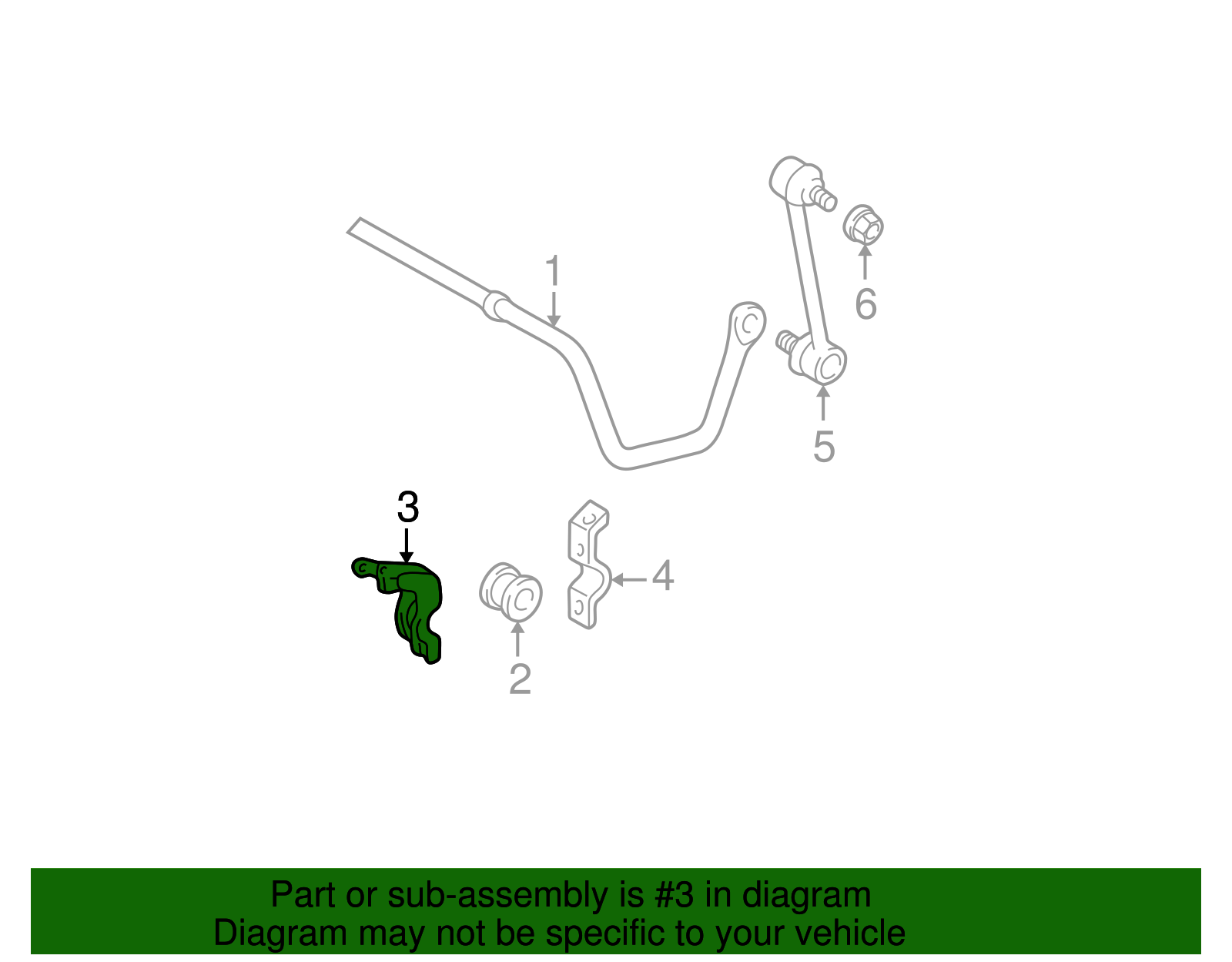 1
6
5
3
4
2

Part or sub-assembly is #3 in diagram
Diagram may not be specific to your vehicle