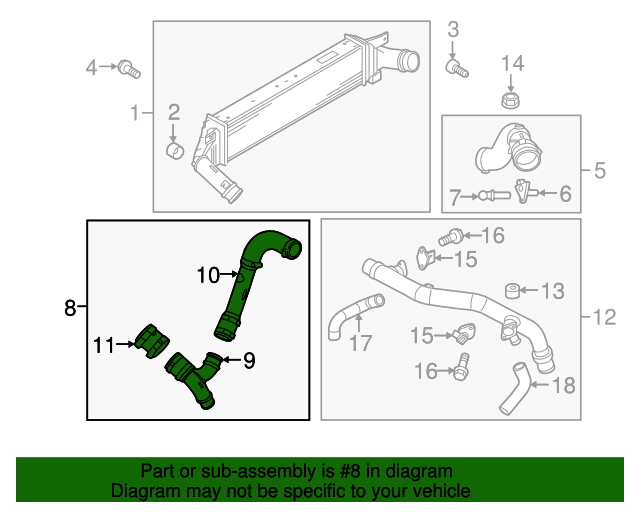 4
1
2
3
14
5
7
6
8
10
11
9
16
15
13
12
17
15
16
18

Part or sub-assembly is #8 in diagram
Diagram may not be specific to your vehicle