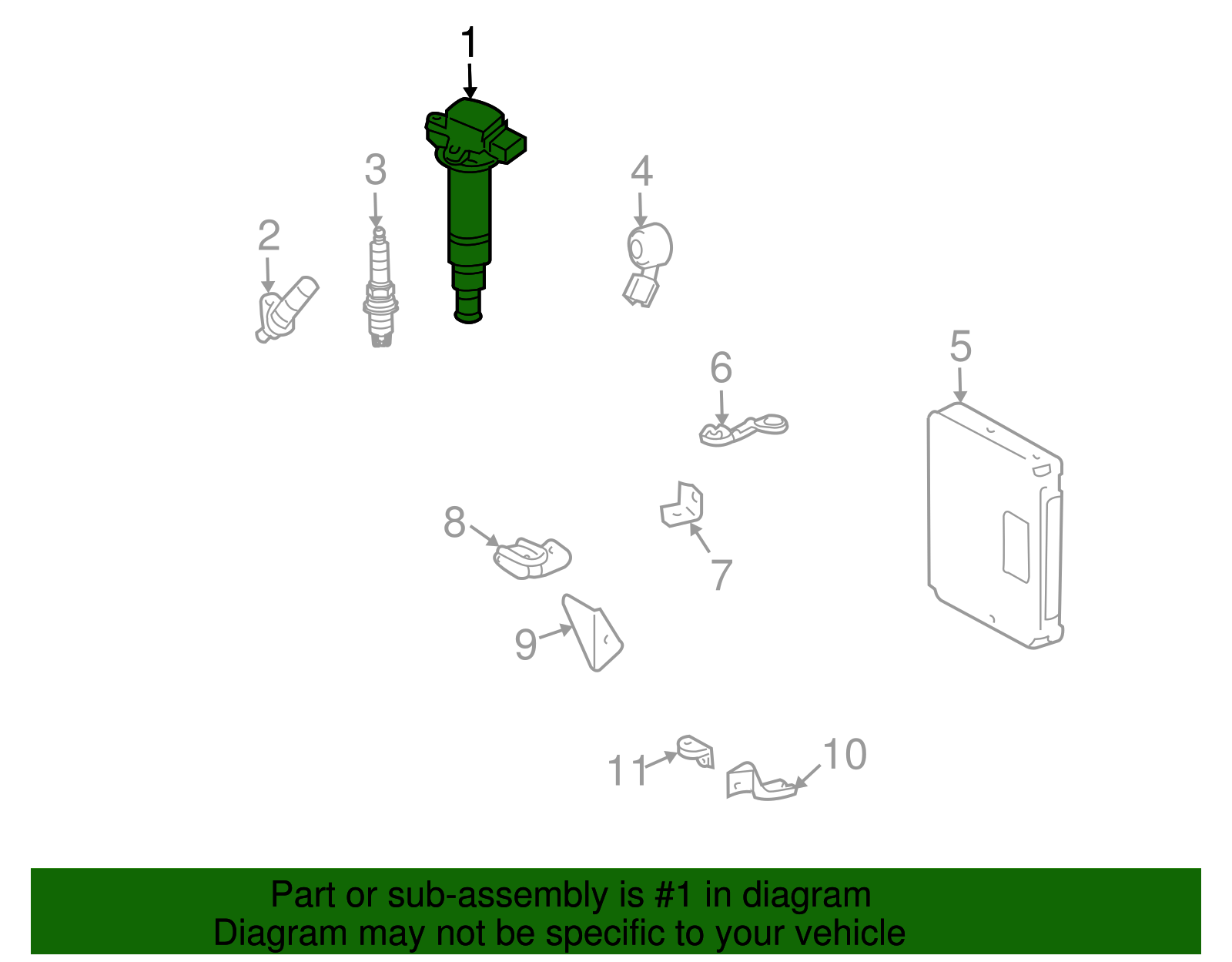 1
3
4
2
5
6
8
7
9
11
10

Part or sub-assembly is #1 in diagram
Diagram may not be specific to your vehicle