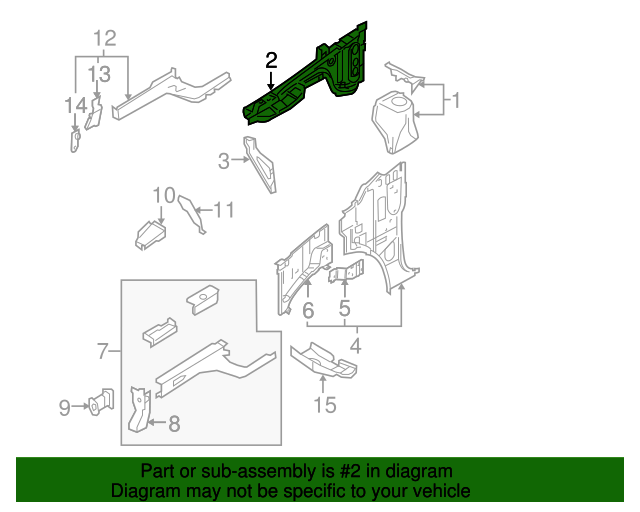 12
13
14
2
1
3
10
11
6
5
4
7
9
8
15

Part or sub-assembly is #2 in diagram
Diagram may not be specific to your vehicle