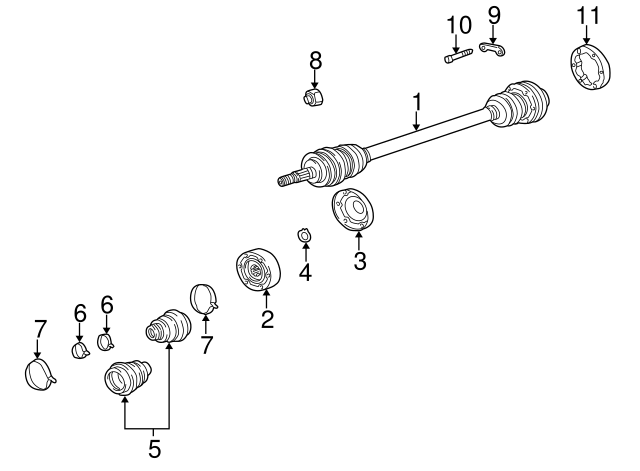 10
9
11
8
1
3
4
2
6
6
7
7
5