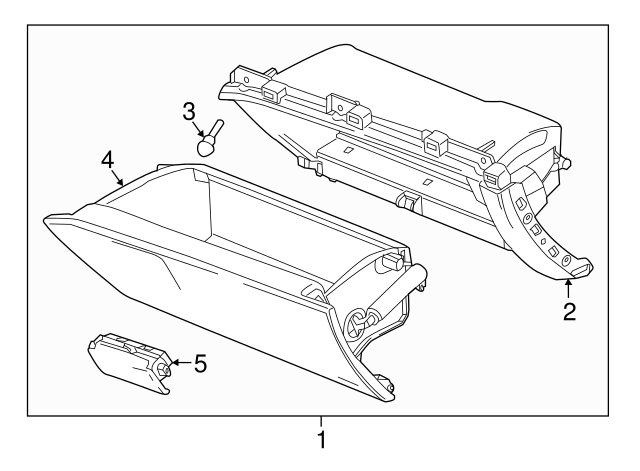 3
4
2
5
1