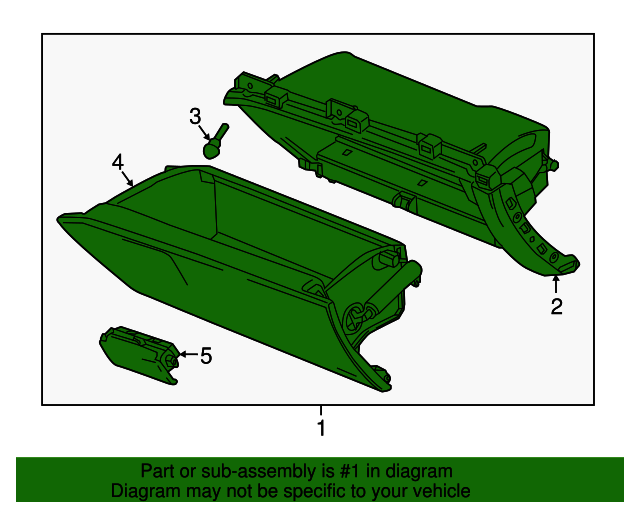 3
4
2
5
1

Part or sub-assembly is #1 in diagram
Diagram may not be specific to your vehicle