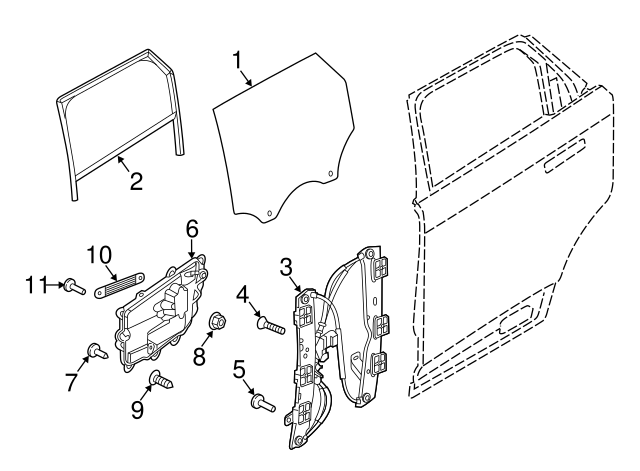 1
2
6
10
11
3
4
8
7
9
5