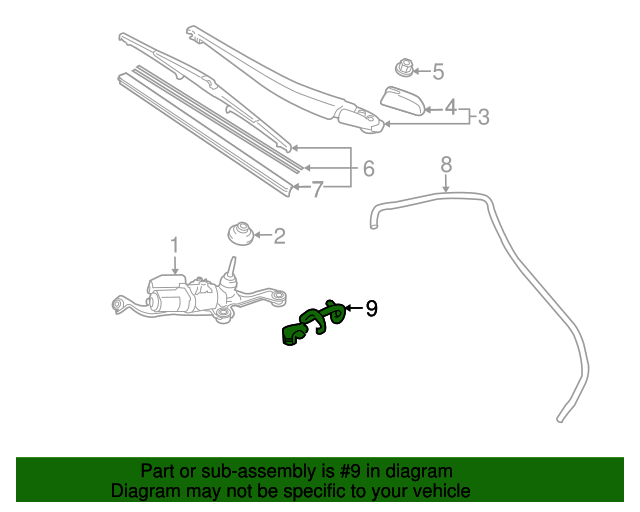 5
4
3
6
7
8
2
1
9

Part or sub-assembly is #9 in diagram
Diagram may not be specific to your vehicle