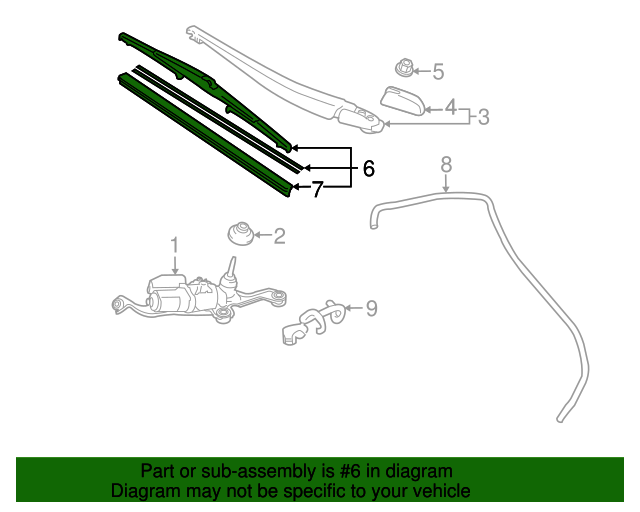 5
4
3
6
7
8
2
1
9

Part or sub-assembly is #6 in diagram
Diagram may not be specific to your vehicle