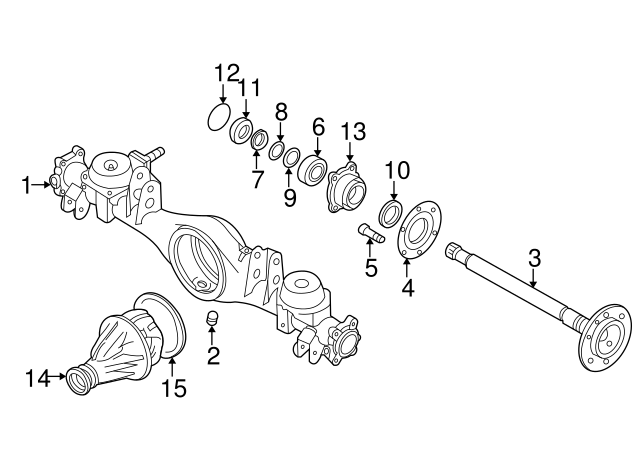 12
11
8
6
13
1
7
9
10
5
4
3
2
14
15