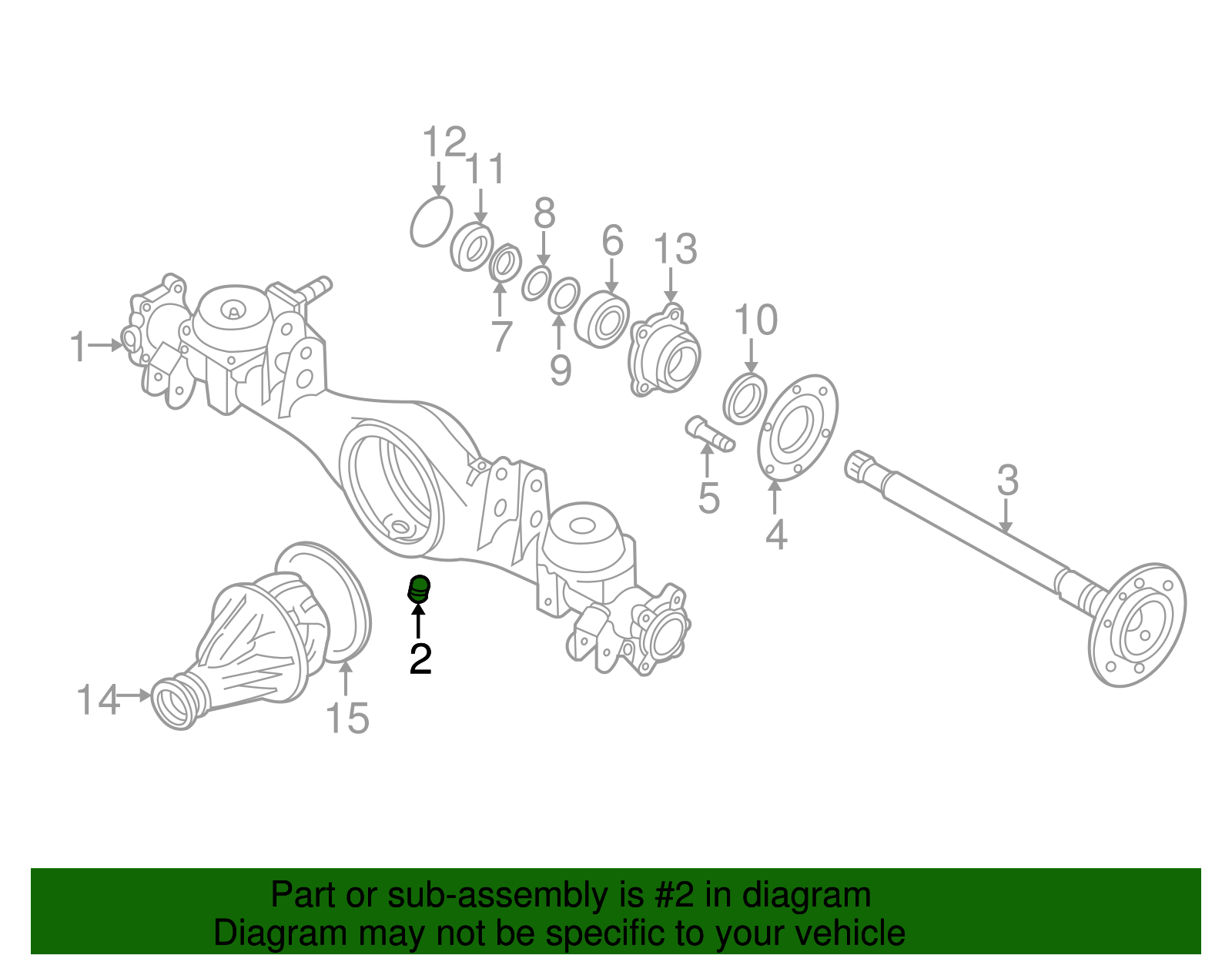 12
11
8
6
13
1
7
9
10
5
4
3
2
14
15

Part or sub-assembly is #2 in diagram
Diagram may not be specific to your vehicle