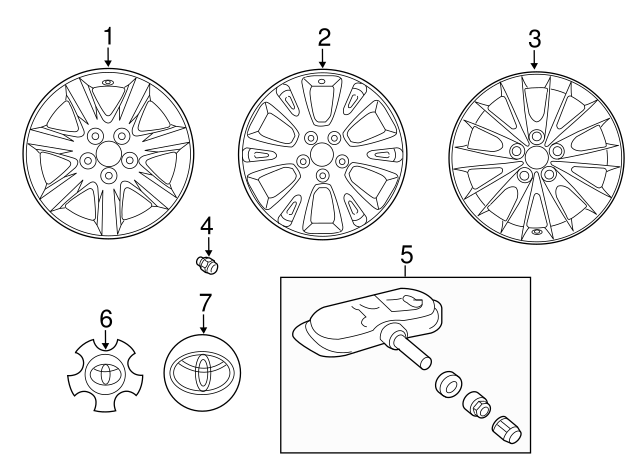 1
2
3
4
5
6
7