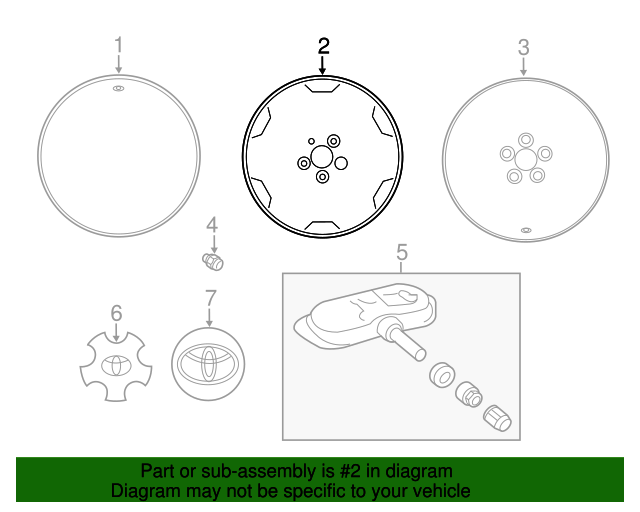 1

2

3

4

5

6

7

Part or sub-assembly is #2 in diagram
Diagram may not be specific to your vehicle