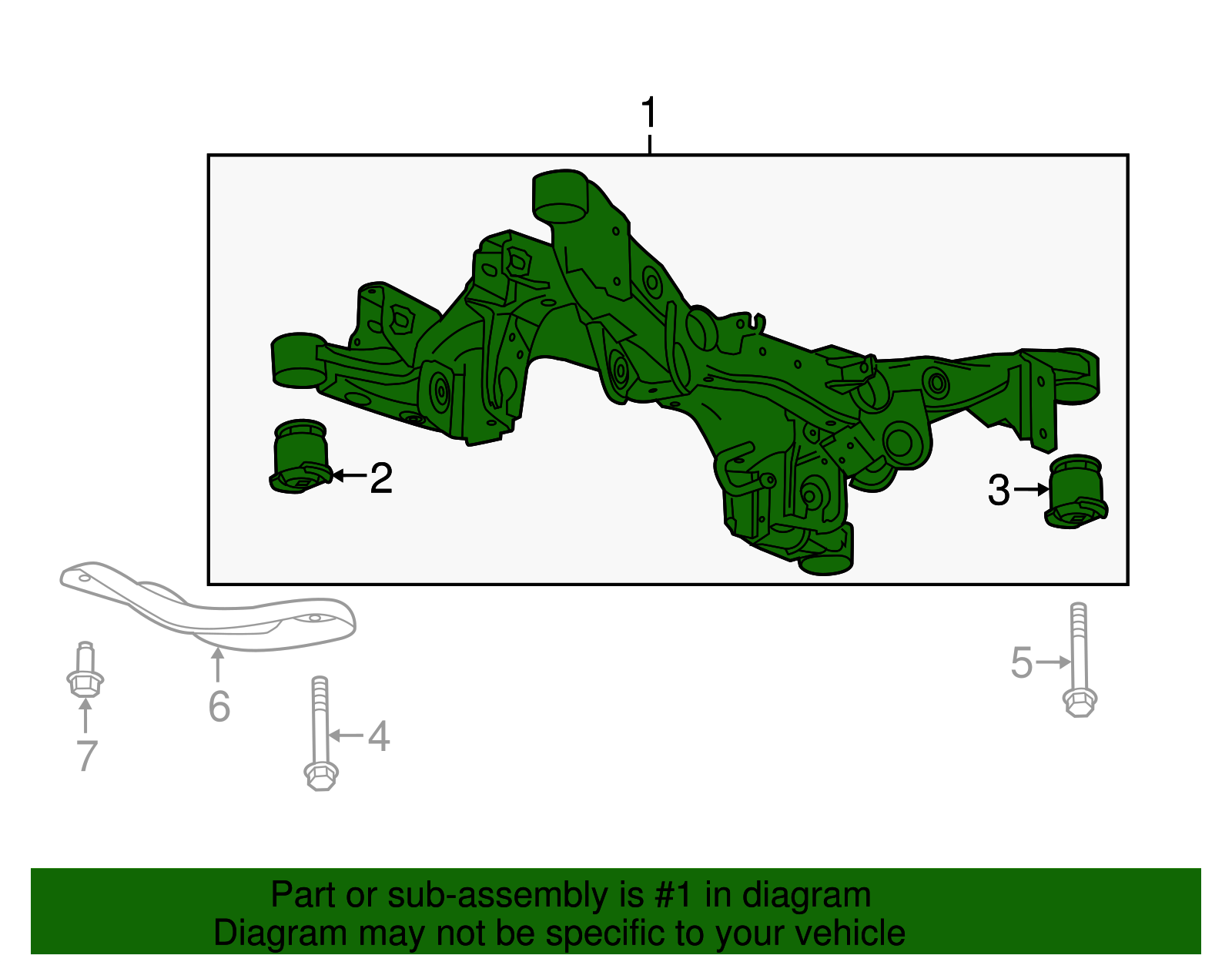 1
2
3
6
7
4
5
Part or sub-assembly is #1 in diagram
Diagram may not be specific to your vehicle