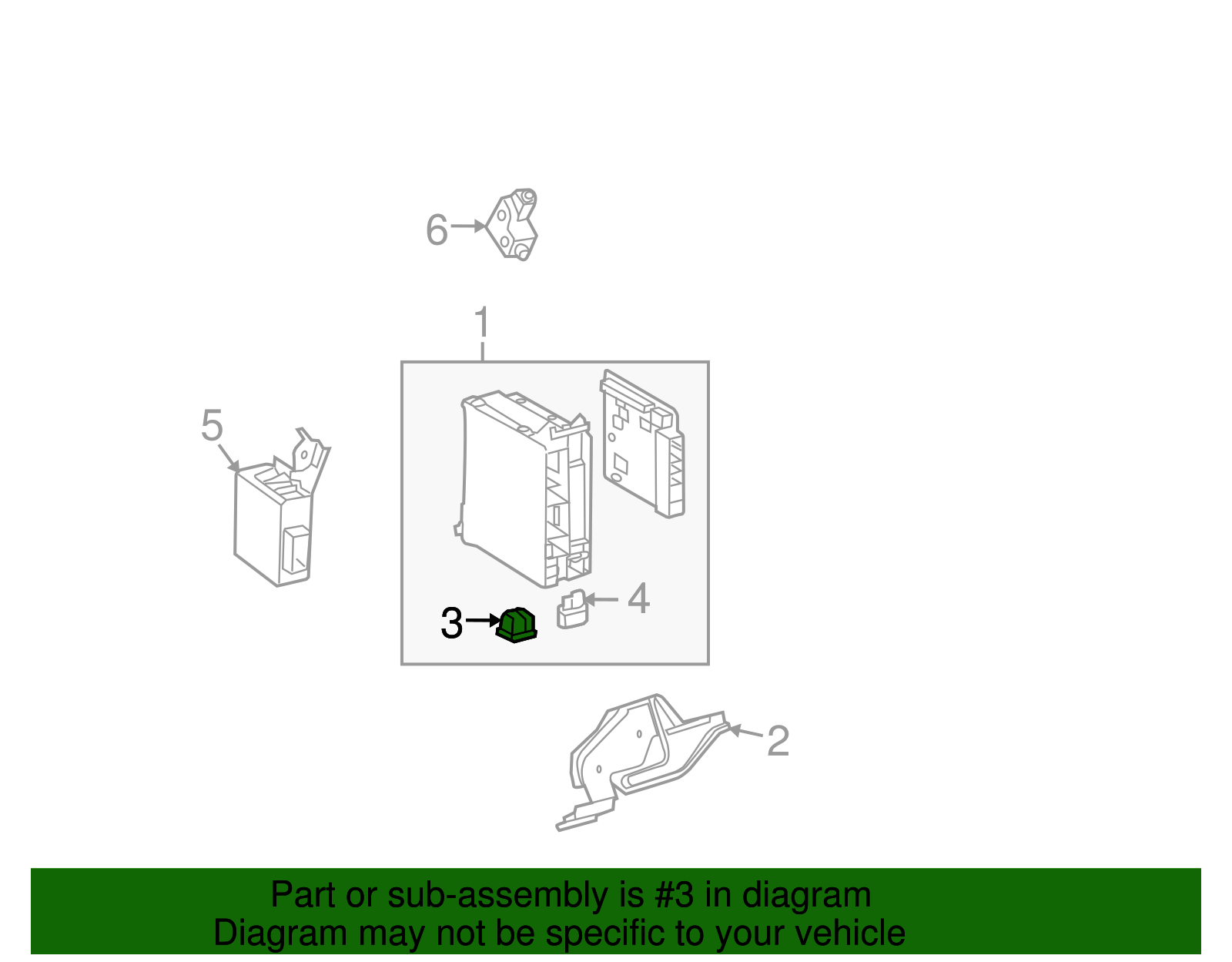 6

1

5

4

3

2

Part or sub-assembly is #3 in diagram
Diagram may not be specific to your vehicle