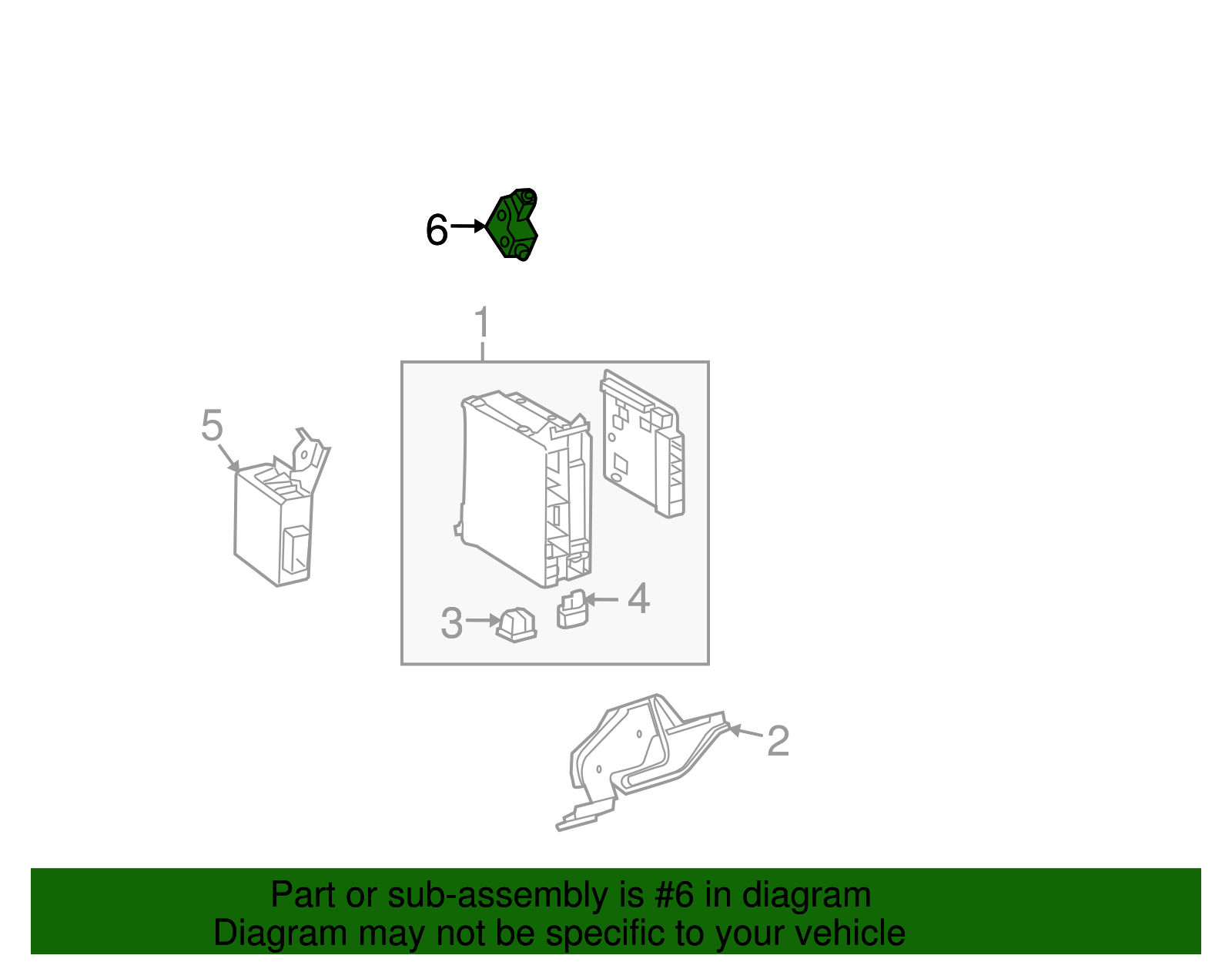 6

1

5

4

3

2

Part or sub-assembly is #6 in diagram
Diagram may not be specific to your vehicle