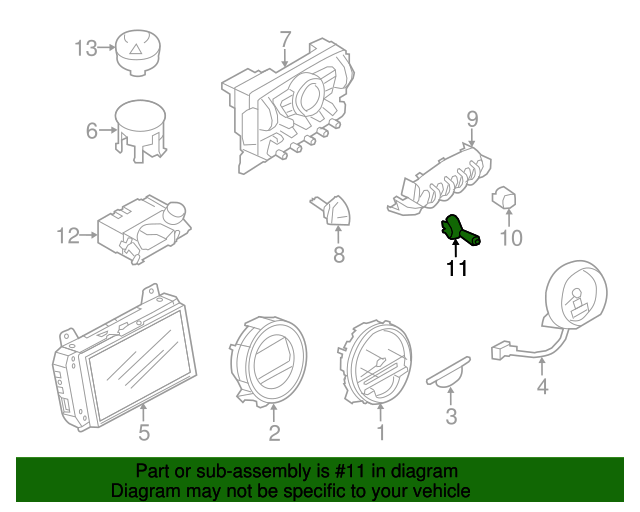 13
7
6
9
12
8
10
11
5
2
1
3
4

Part or sub-assembly is #11 in diagram
Diagram may not be specific to your vehicle