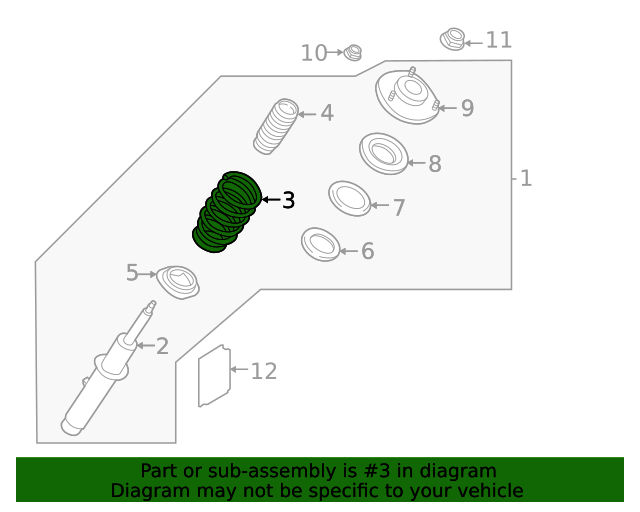 10
11
4
9
8
1
3
7
6
5
2
12

Part or sub-assembly is #3 in diagram
Diagram may not be specific to your vehicle