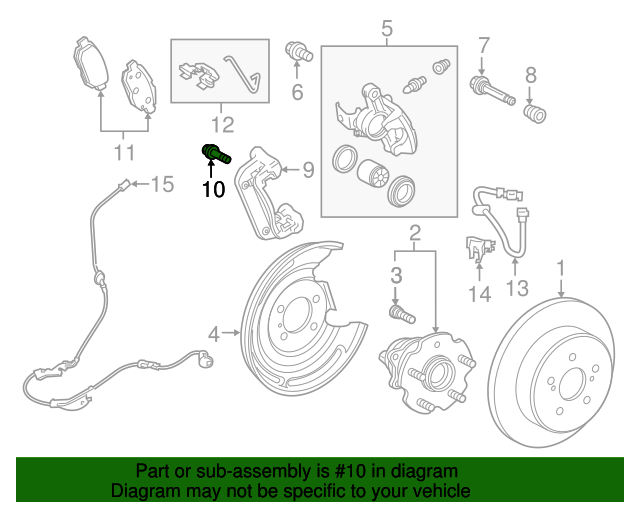 5
7
8
6
12
11
10
9
15
2
3
14
13
1
4

Part or sub-assembly is #10 in diagram
Diagram may not be specific to your vehicle