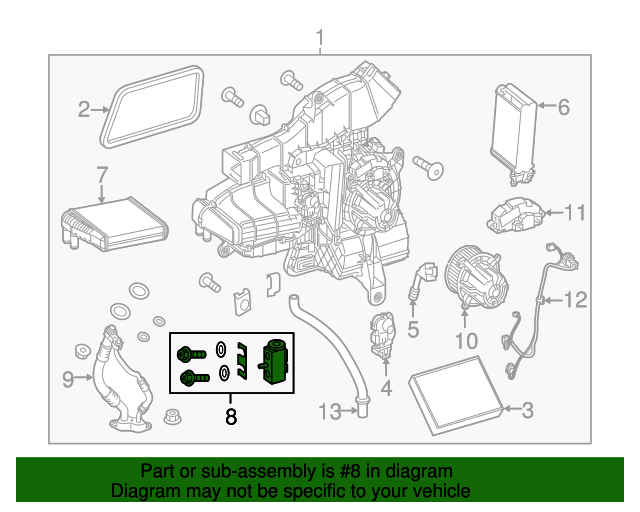 1
2
6
7
11
12
5
10
9
8
4
13
3

Part or sub-assembly is #8 in diagram
Diagram may not be specific to your vehicle