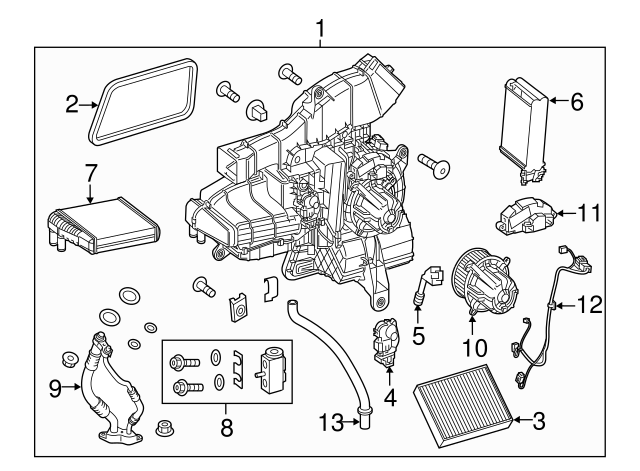 1
2
6
7
11
12
5
10
9
8
4
13
3