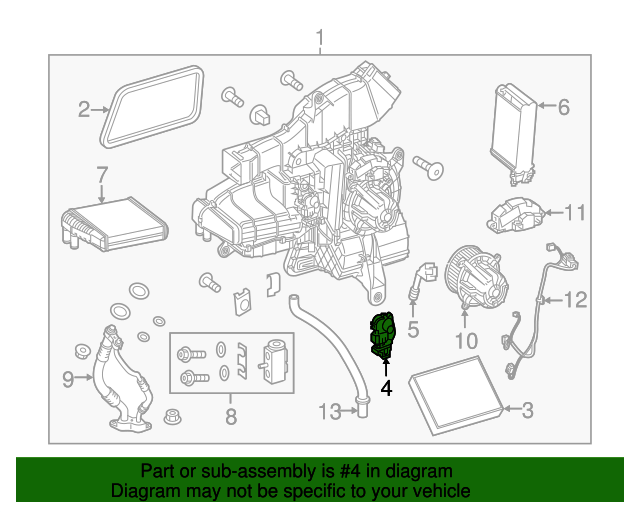 1
2
6
7
11
12
5
10
4
9
8
13
3

Part or sub-assembly is #4 in diagram
Diagram may not be specific to your vehicle