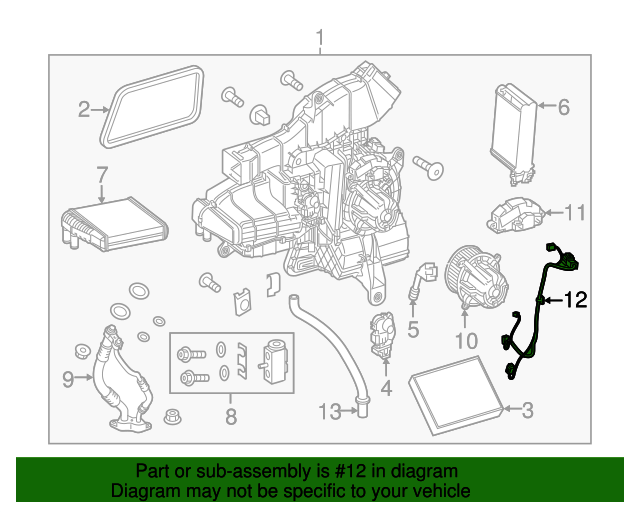 1
2
6
7
11
12
5
10
9
8
4
13
3

Part or sub-assembly is #12 in diagram
Diagram may not be specific to your vehicle