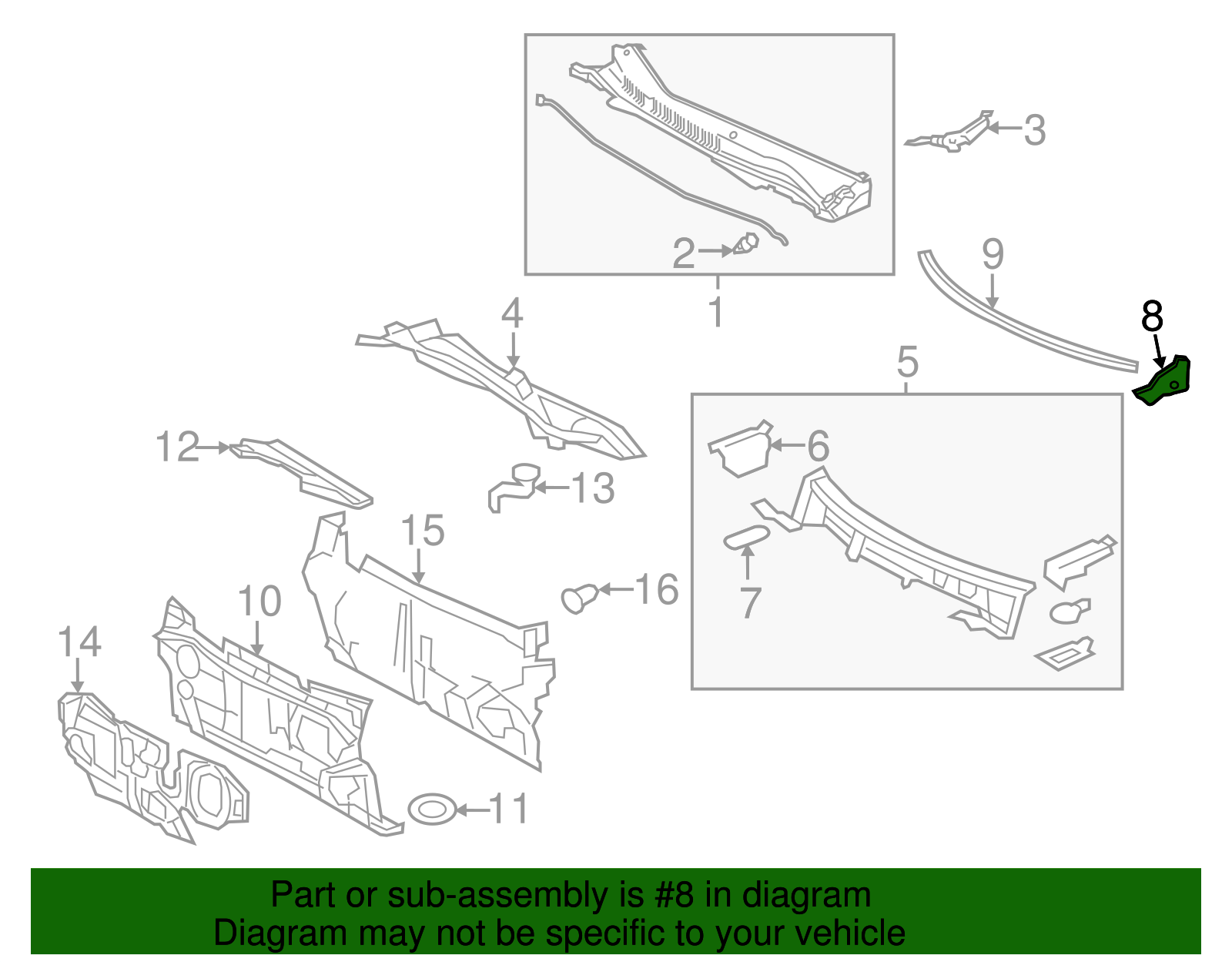 3
2
1
9
8
4
5
6
12
13
15
7
16
10
14
11

Part or sub-assembly is #8 in diagram
Diagram may not be specific to your vehicle