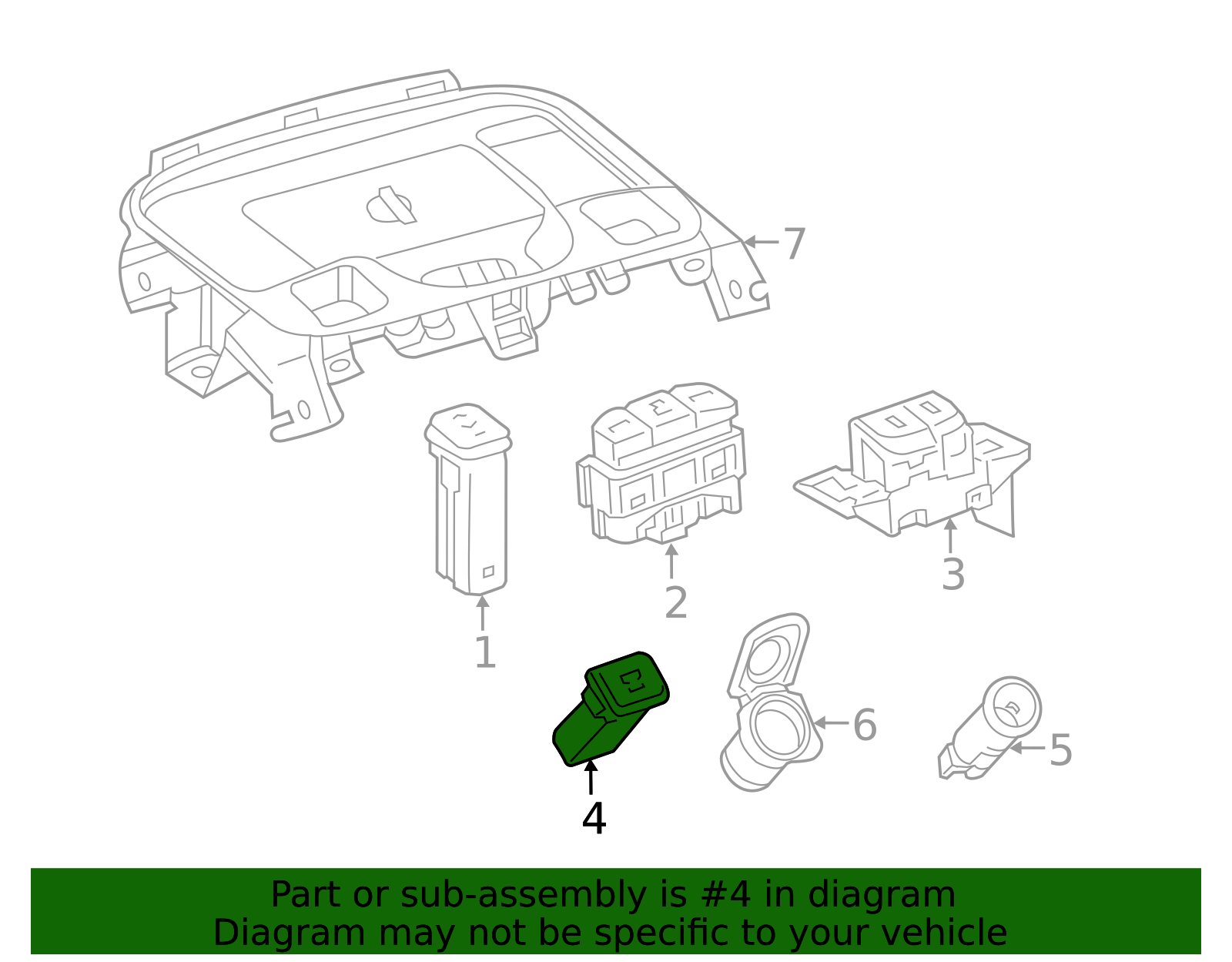 7

1

2

3

4

6

5

Part or sub-assembly is #4 in diagram
Diagram may not be specific to your vehicle