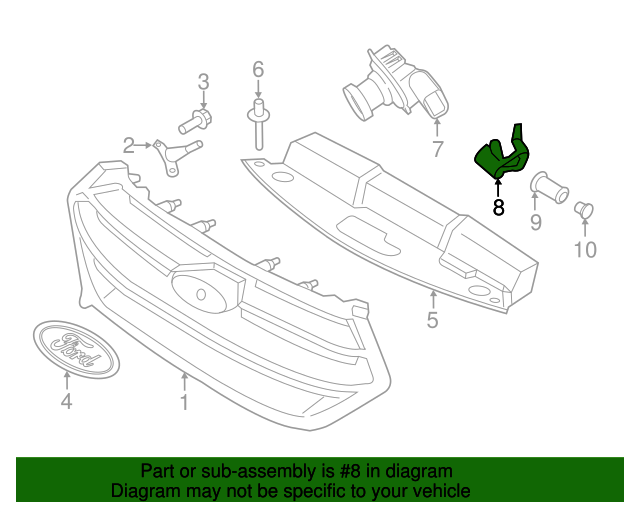 3
6
2
7
8
9
10
5
Ford
4
1

Part or sub-assembly is #8 in diagram
Diagram may not be specific to your vehicle