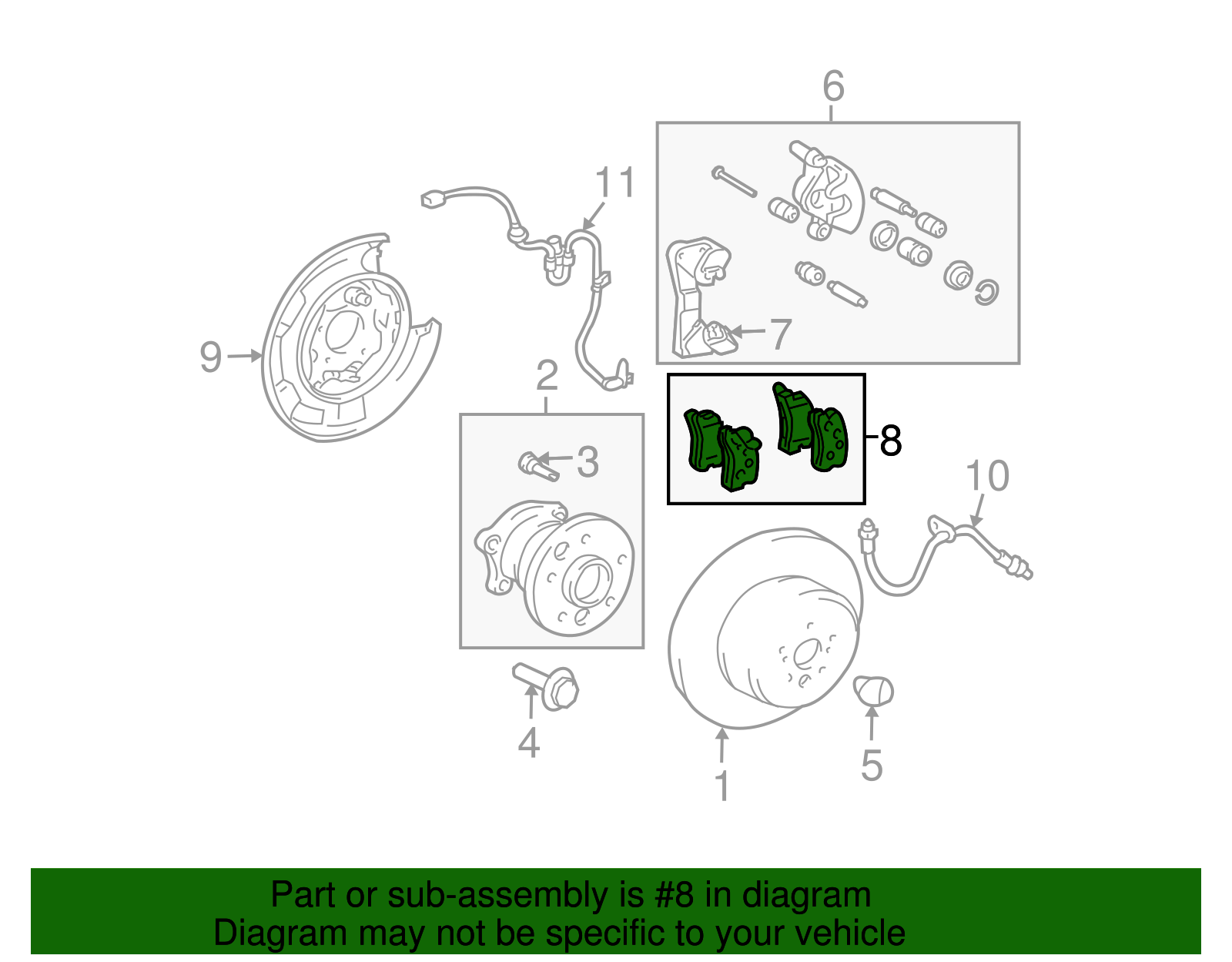 6
11
7
9
2
3
8
10
4
1
5

Part or sub-assembly is #8 in diagram
Diagram may not be specific to your vehicle