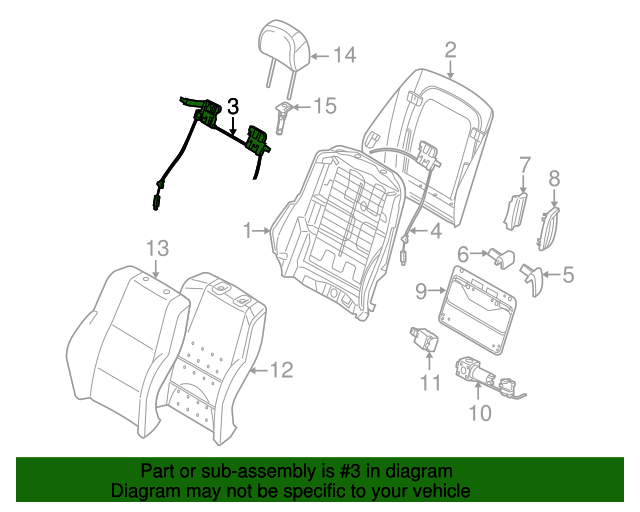 14
2
3
15
7
8
1
4
6
5
13
9
12
11
10

Part or sub-assembly is #3 in diagram
Diagram may not be specific to your vehicle