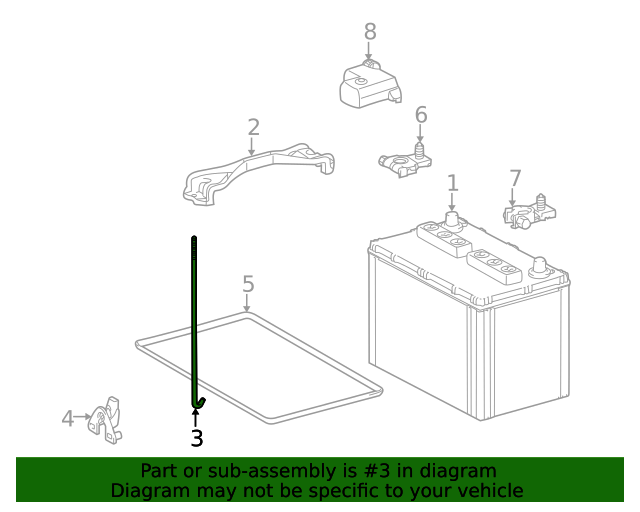 8
6
2
1
7
5
4
3

Part or sub-assembly is #3 in diagram
Diagram may not be specific to your vehicle