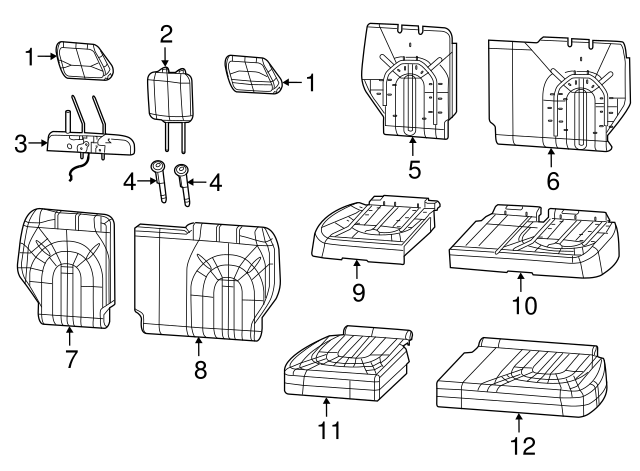 1
2
1
3
4
4
5
6
7
8
9
10
11
12