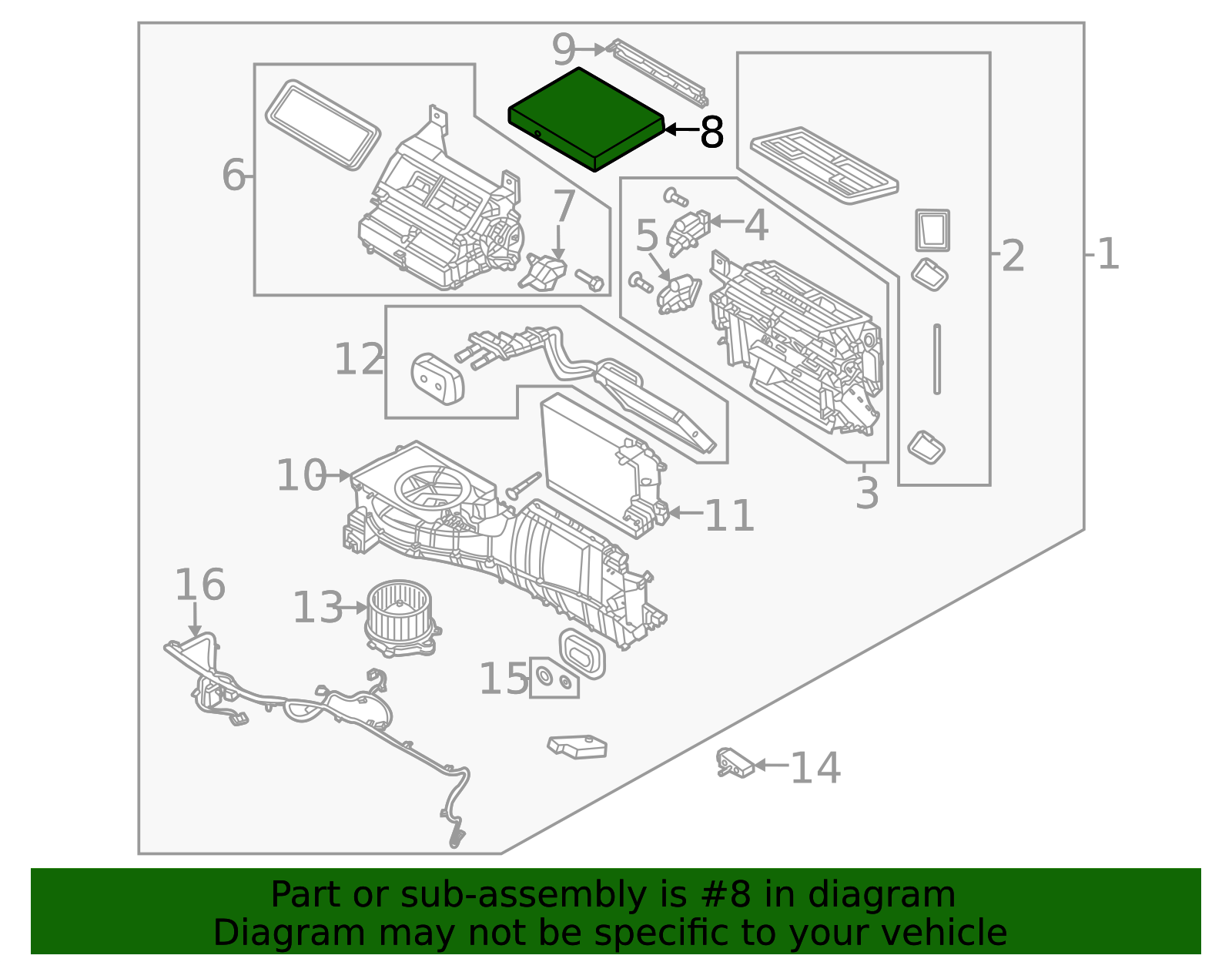 9
8
6
7
4
5
2
1
12
3
10
11
16
13
15
14

Part or sub-assembly is #8 in diagram
Diagram may not be specific to your vehicle