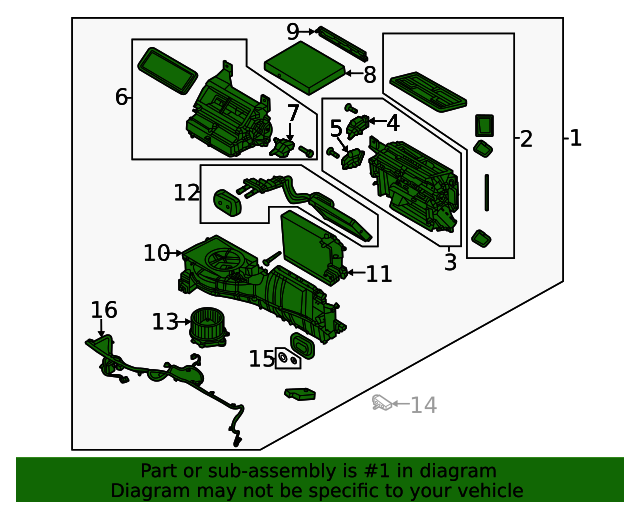 9
8
6
7
5
4
2
1
12
3
10
11
16
13
15
14

Part or sub-assembly is #1 in diagram
Diagram may not be specific to your vehicle