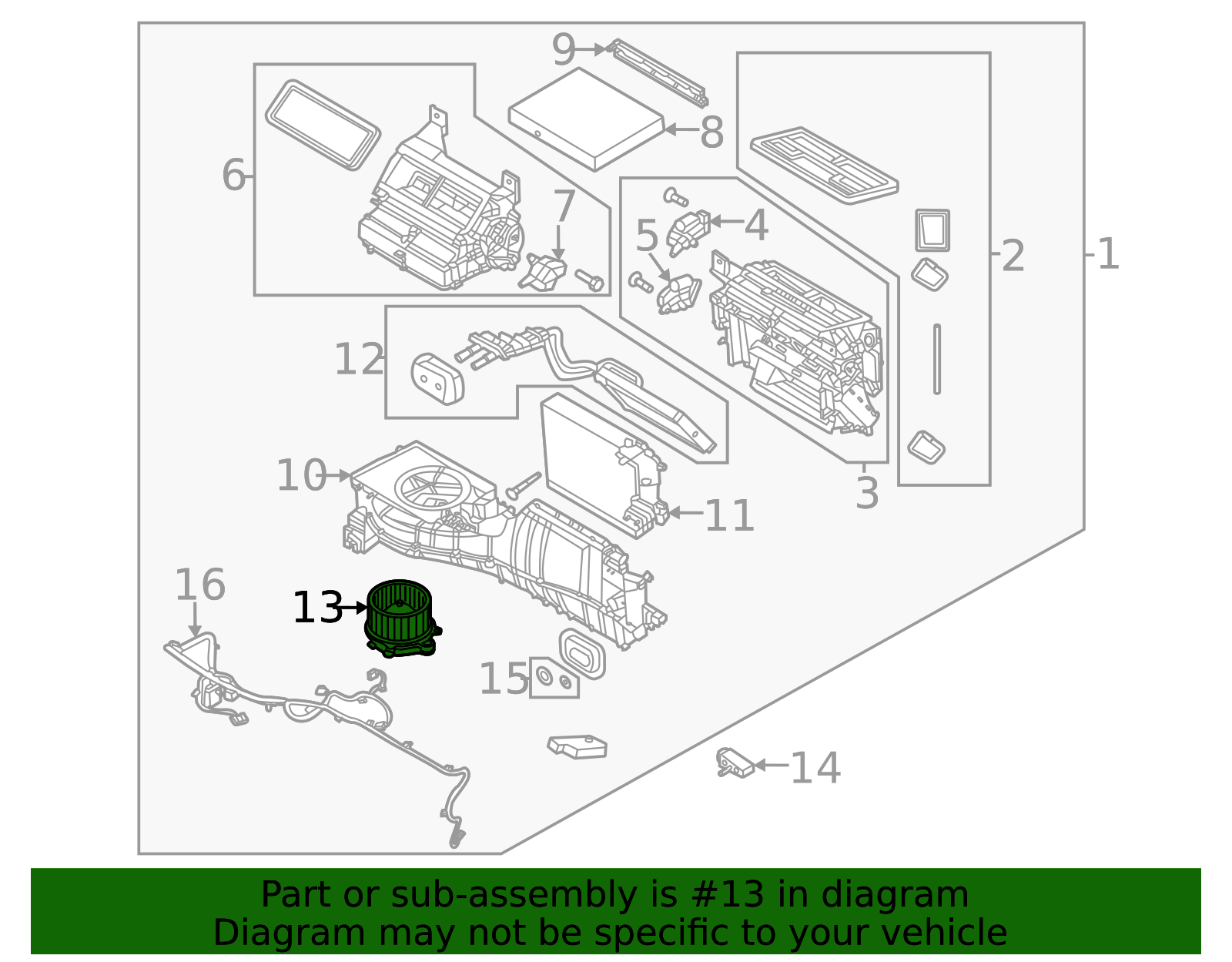 9
8
6
7
4
5
2
1
12
3
10
11
16
13
15
14

Part or sub-assembly is #13 in diagram
Diagram may not be specific to your vehicle