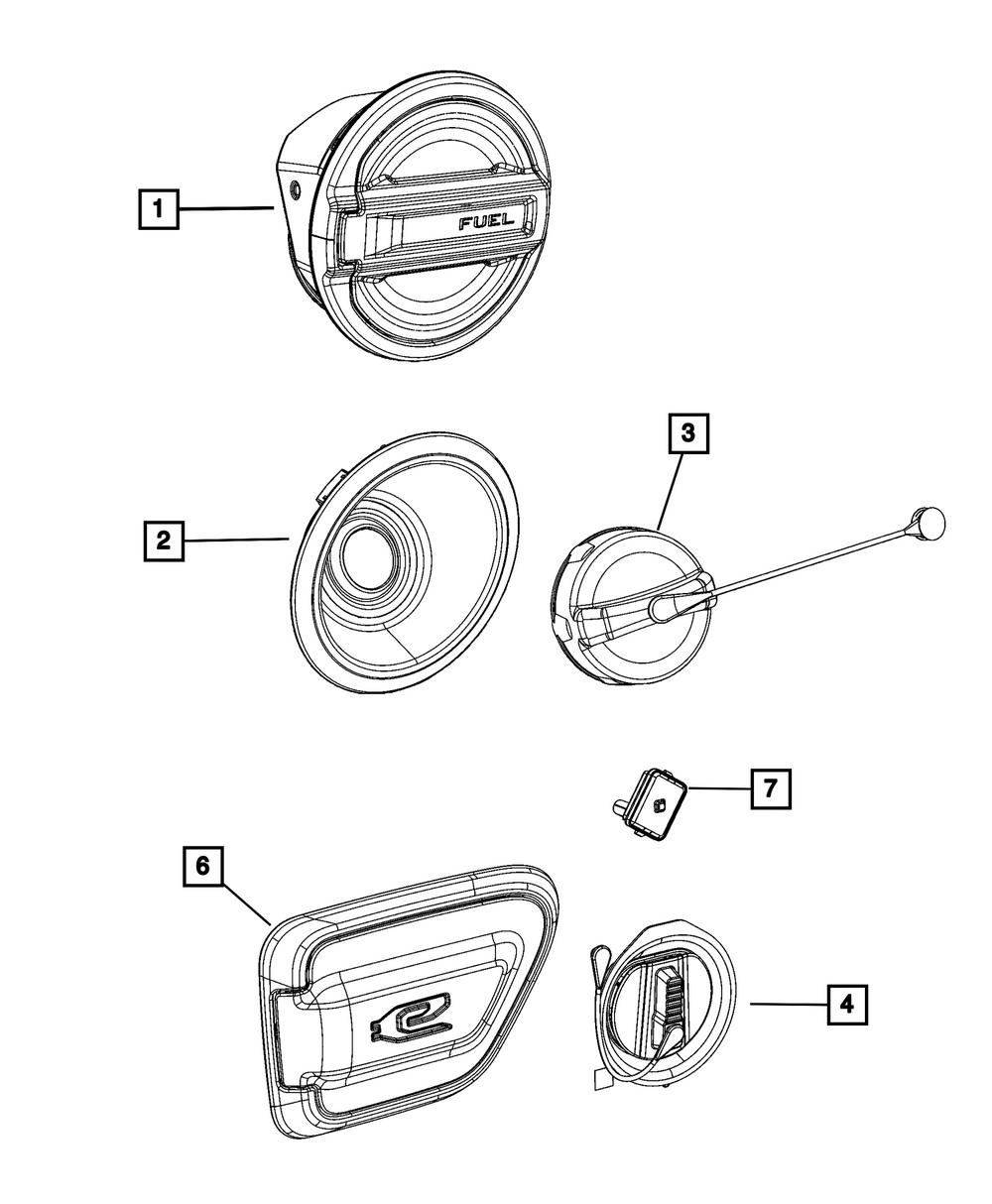 1
FUEL
2
3
7
6
4